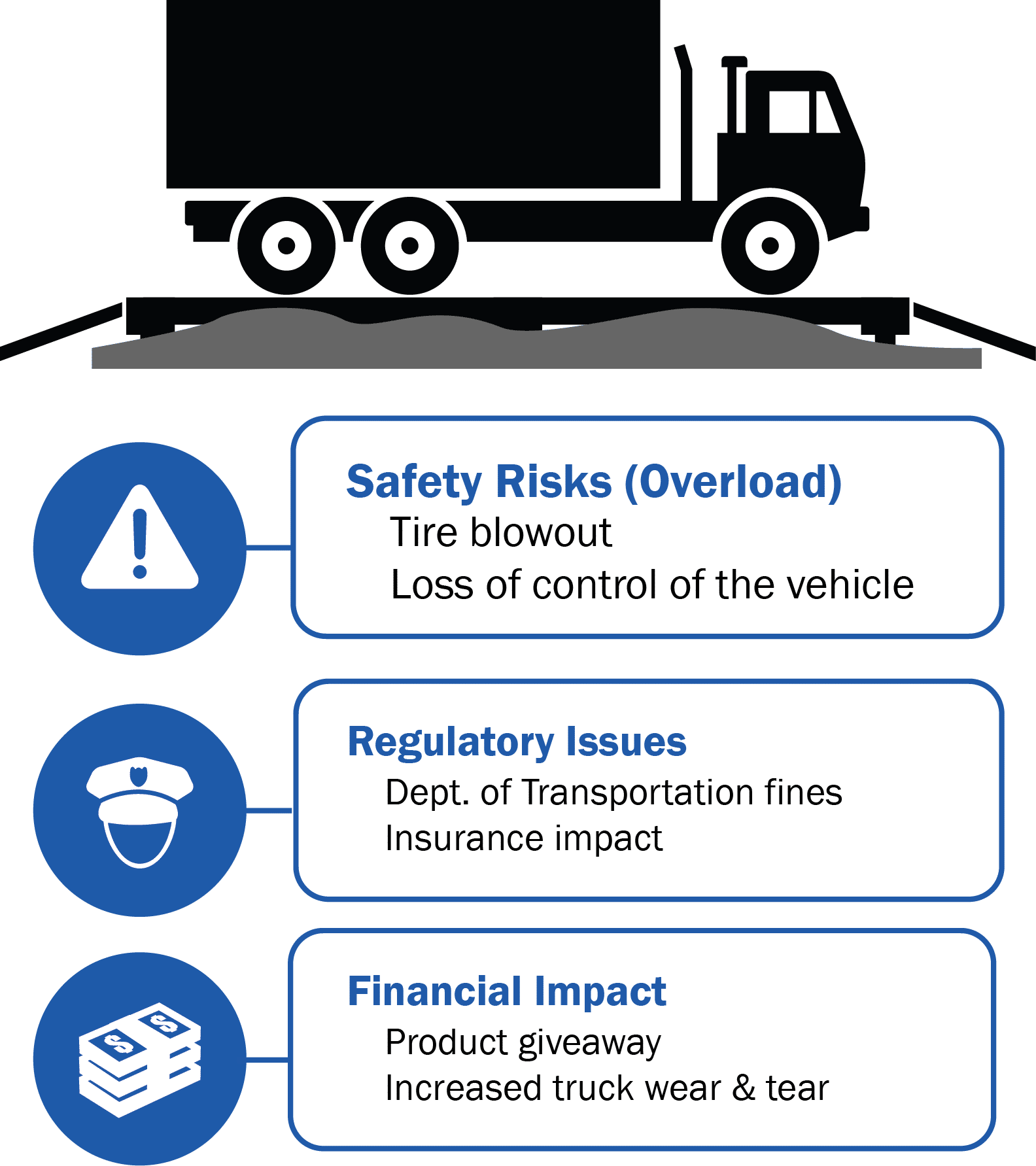 Safety Risks (Overload)
Tire blowout
Loss of control of the vehicle

Regulatory Issues
Dept. of Transportation fines
Insurance impact

Financial Impact
Product giveaway
Increased truck wear & tear