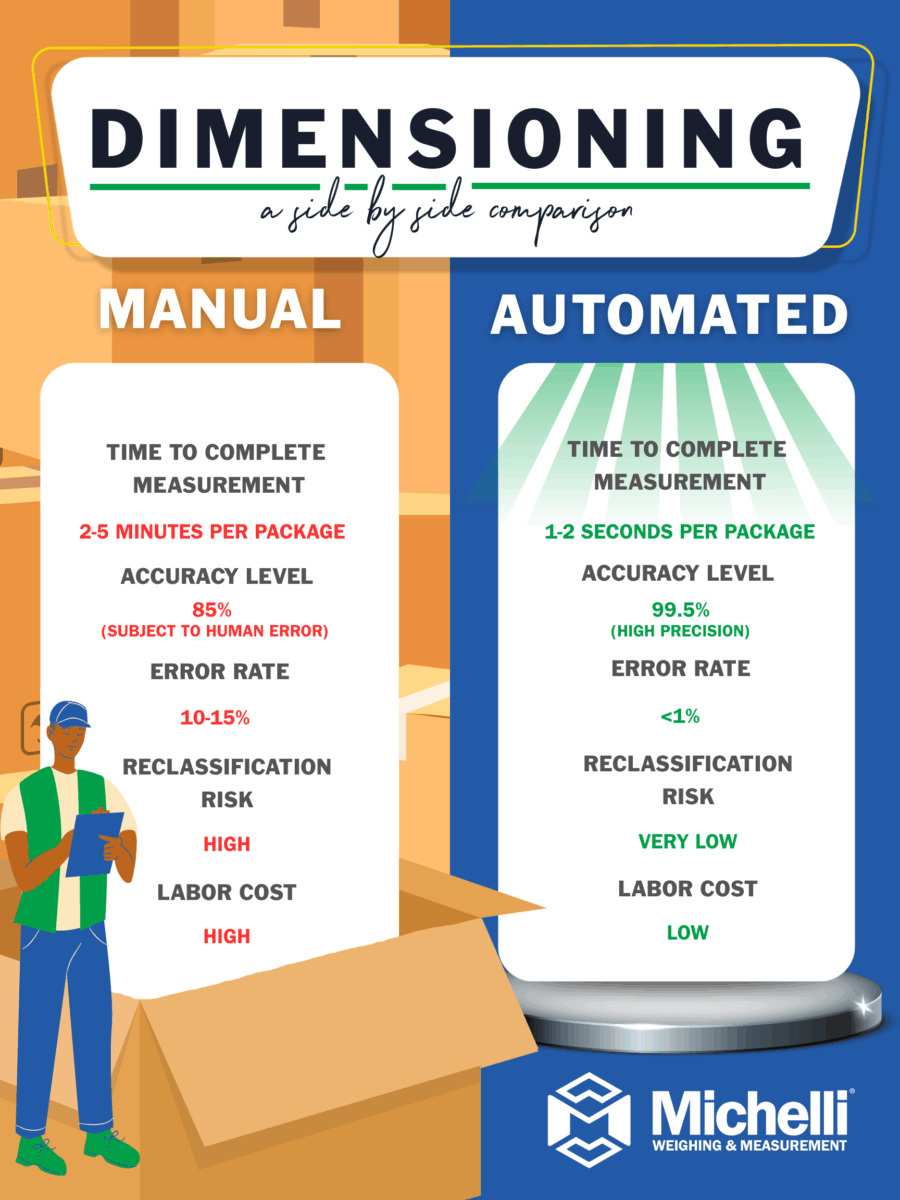 DIMENSIONING
a side by side comparison

MANUAL

TIME TO COMPLETE MEASUREMENT
2-5 MINUTES PER PACKAGE
ACCURACY LEVEL
85%
(SUBJECT TO HUMAN ERROR)
ERROR RATE
10-15%
RECLASSIFICATION RISK
HIGH
LABOR COST
HIGH

AUTOMATED

TIME TO COMPLETE MEASUREMENT
1-2 SECONDS PER PACKAGE
ACCURACY LEVEL
99.5%
(HIGH PRECISION)
ERROR RATE
<1%
RECLASSIFICATION RISK
VERY LOW
LABOR COST
LOW

Michelli®
WEIGHING & MEASUREMENT