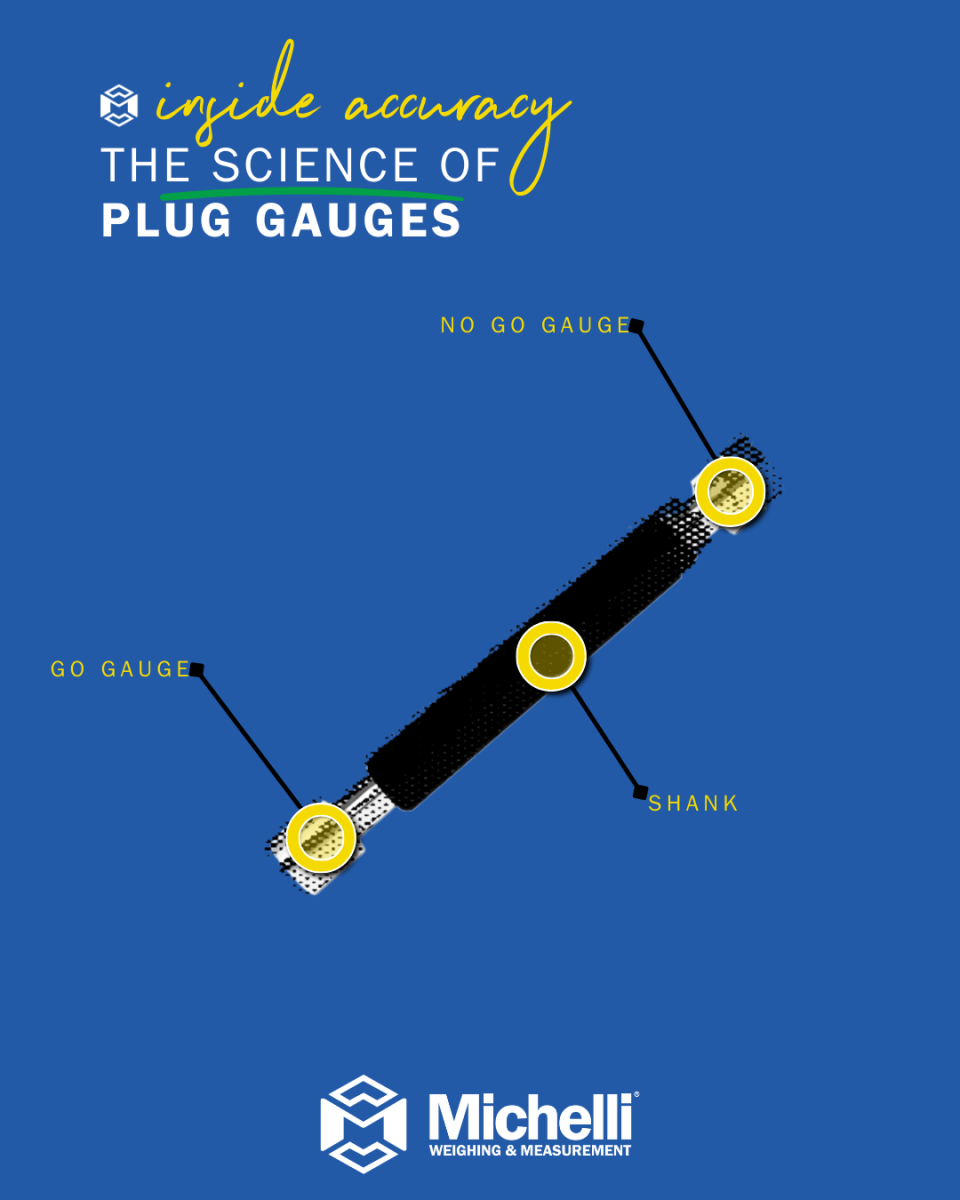 inside accuracy
THE SCIENCE OF
PLUG GAUGES

NO GO GAUGE

GO GAUGE

SHANK

Michelli®
WEIGHING & MEASUREMENT